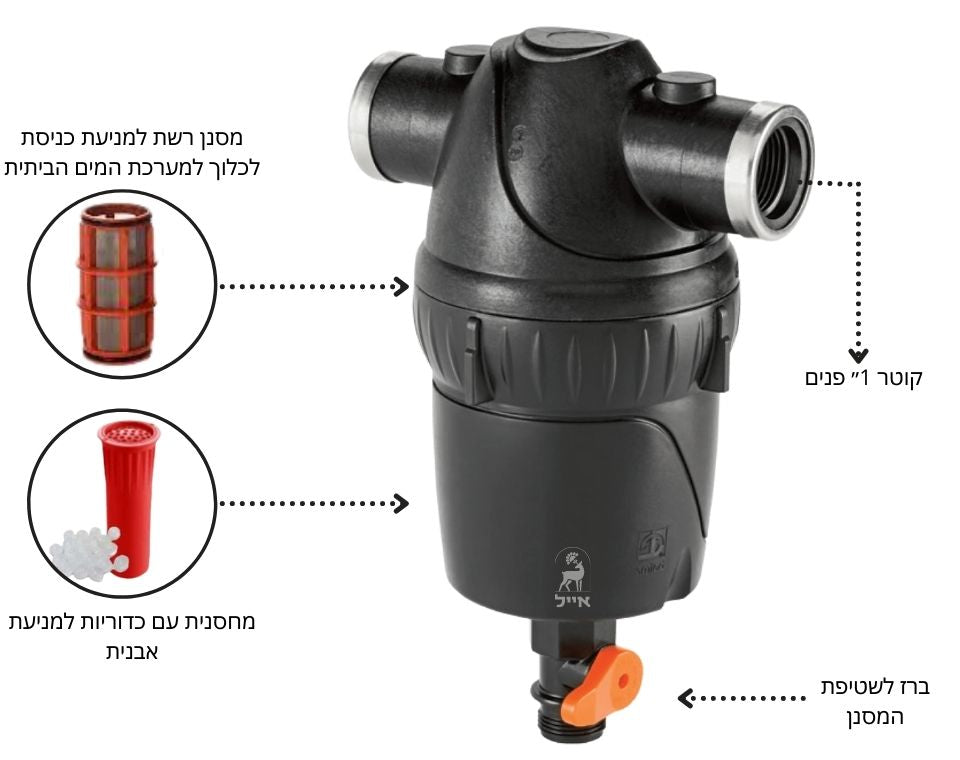 מסנן רשת למניעת כניסת לכלוך למערכת המים הביתית

קוטר 1″ פנים

מחסנית עם כדוריות למניעת אבנית

אייל

ברז לשטיפת המסנן